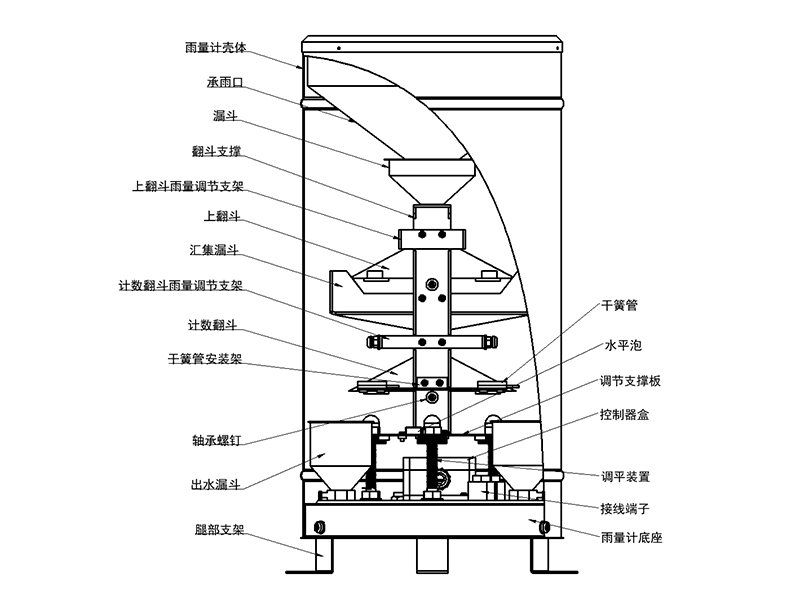 雨量计壳体
承雨口
漏斗
翻斗支撑
上翻斗雨量调节支架
上翻斗
汇集漏斗
计数翻斗雨量调节支架
计数翻斗
干簧管安装架
轴承螺钉
出水漏斗
腿部支架
干簧管
水平泡
调节支撑板
控制器盒
调平装置
接线端子
雨量计底座